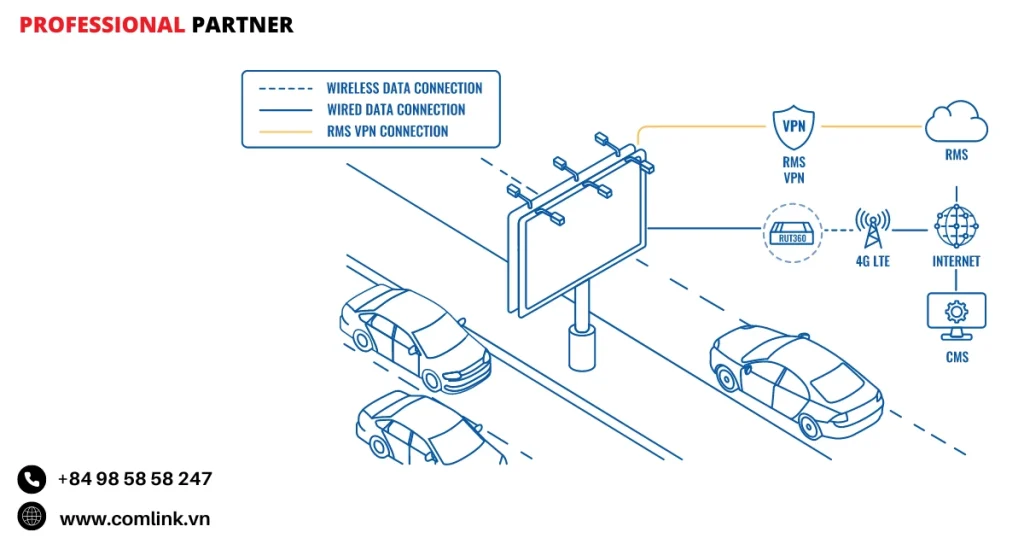 PROFESSIONAL PARTNER

WIRELESS DATA CONNECTION
WIRED DATA CONNECTION
RMS VPN CONNECTION

VPN
RMS VPN

RMS

RUT360

4G LTE

INTERNET

CMS

+84 98 58 58 247

www.comlink.vn