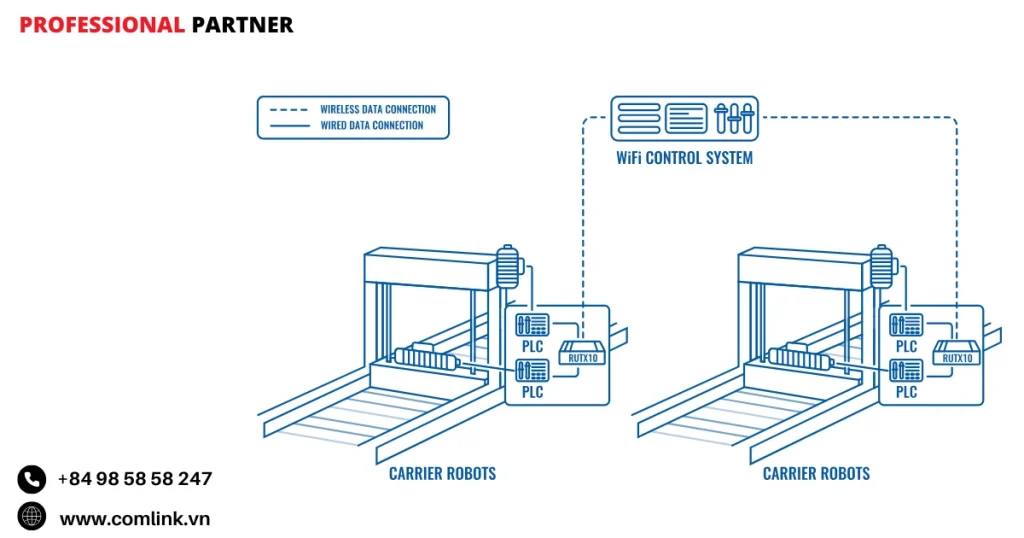 PROFESSIONAL PARTNER

WIRELESS DATA CONNECTION
WIRED DATA CONNECTION

WiFi CONTROL SYSTEM

PLC
RUTX10
PLC

CARRIER ROBOTS

PLC
RUTX10
PLC

CARRIER ROBOTS

+84 98 58 58 247

www.comlink.vn