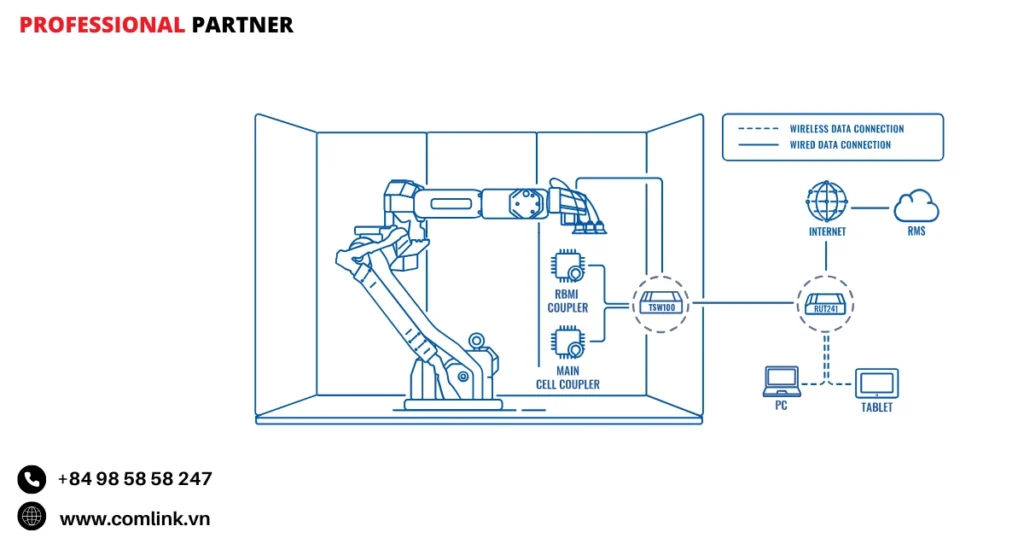 PROFESSIONAL PARTNER

WIRELESS DATA CONNECTION
WIRED DATA CONNECTION

INTERNET
RMS
RBMI COUPLER
TSW100
RUT241
MAIN CELL COUPLER
PC
TABLET

+84 98 58 58 247
www.comlink.vn