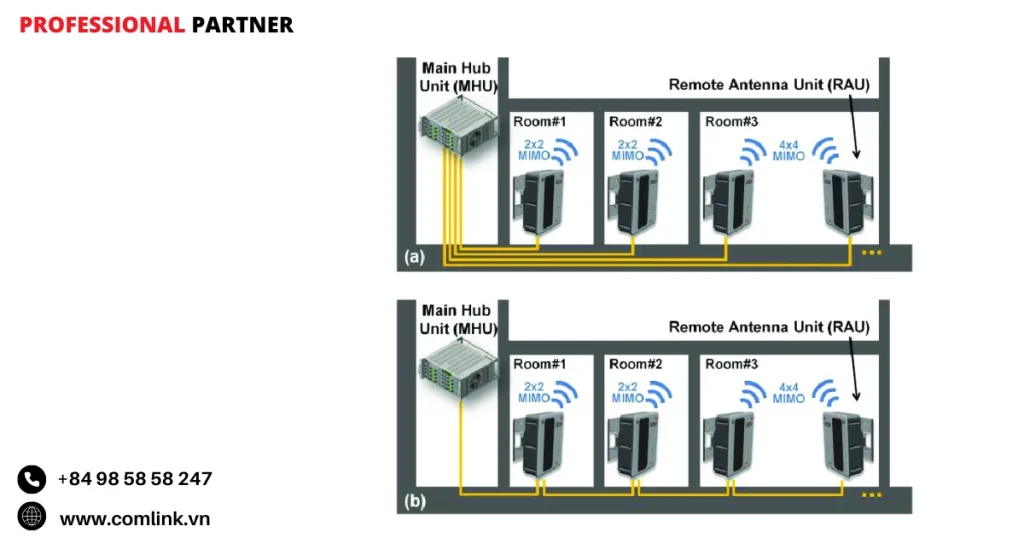 PROFESSIONAL PARTNER

Main Hub Unit (MHU)

Remote Antenna Unit (RAU)

Room#1

2x2 MIMO

Room#2

2x2 MIMO

Room#3

4x4 MIMO

(a)

Main Hub Unit (MHU)

Remote Antenna Unit (RAU)

Room#1

2x2 MIMO

Room#2

2x2 MIMO

Room#3

4x4 MIMO

(b)

+84 98 58 58 247

www.comlink.vn